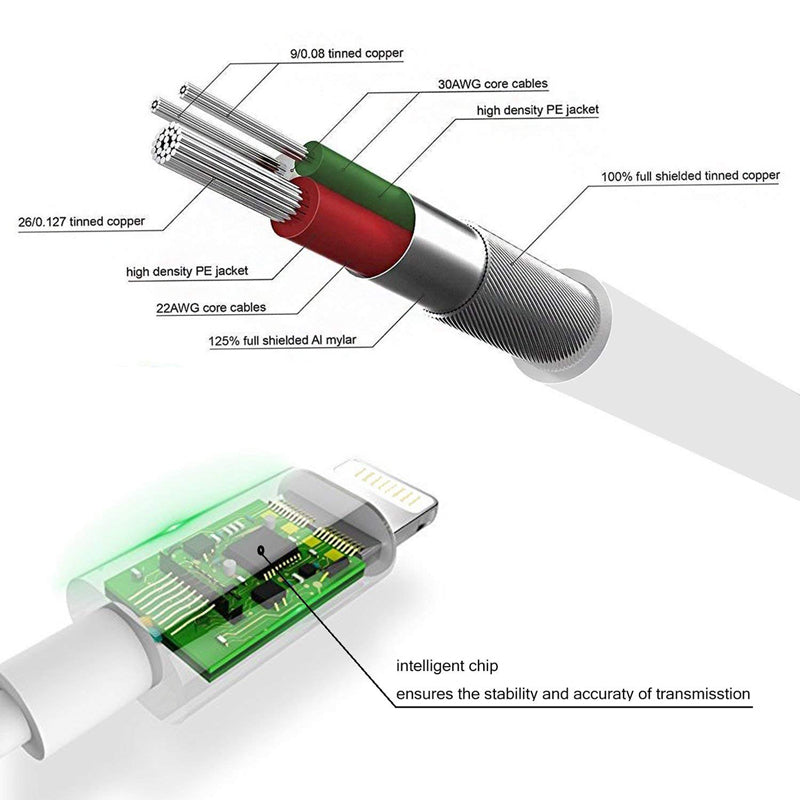 9/0.08 tinned copper
30AWG core cables
high density PE jacket
100% full shielded tinned copper
26/0.127 tinned copper
high density PE jacket
22AWG core cables
125% full shielded Al mylar

intelligent chip
ensures the stability and accuraty of transmisstion